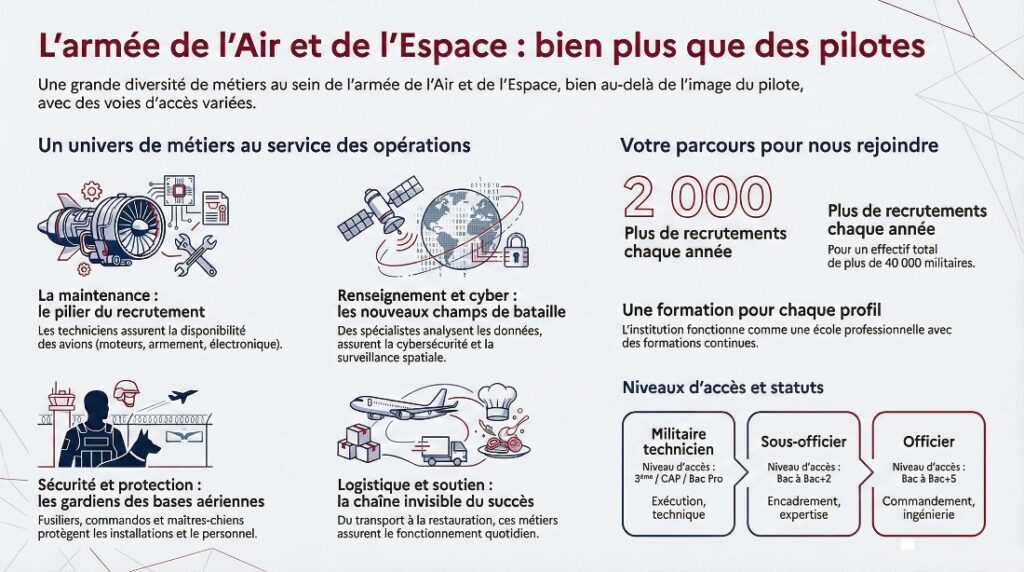 L'armée de l'Air et de l'Espace : bien plus que des pilotes

Une grande diversité de métiers au sein de l'armée de l'Air et de l'Espace, bien au-delà de l'image du pilote, avec des voies d'accès variées.

Un univers de métiers au service des opérations

La maintenance : le pilier du recrutement
Les techniciens assurent la disponibilité des avions (moteurs, armement, électronique).

Renseignement et cyber : les nouveaux champs de bataille
Des spécialistes analysent les données, assurent la cybersécurité et la surveillance spatiale.

Sécurité et protection : les gardiens des bases aériennes
Fusiliers, commandos et maîtres-chiens protègent les installations et le personnel.

Logistique et soutien : la chaîne invisible du succès
Du transport à la restauration, ces métiers assurent le fonctionnement quotidien.

Votre parcours pour nous rejoindre

2 000
Plus de recrutements chaque année

Plus de recrutements chaque année
Pour un effectif total de plus de 40 000 militaires.

Une formation pour chaque profil
L'institution fonctionne comme une école professionnelle avec des formations continues.

Niveaux d'accès et statuts

Militaire technicien
Niveau d'accès : 3ème / CAP / Bac Pro
Exécution, technique

Sous-officier
Niveau d'accès : Bac à Bac+2
Encadrement, expertise

Officier
Niveau d'accès : Bac à Bac+5
Commandement, ingénierie